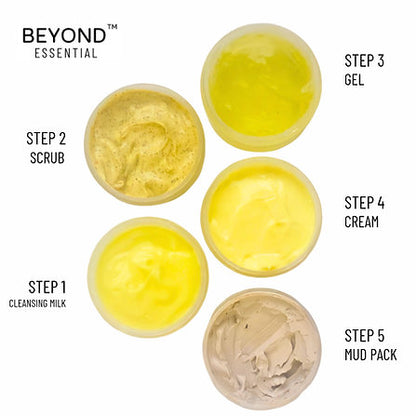 BEYOND™
ESSENTIAL

STEP 3
GEL

STEP 2
SCRUB

STEP 4
CREAM

STEP 1
CLEANSING MILK

STEP 5
MUD PACK