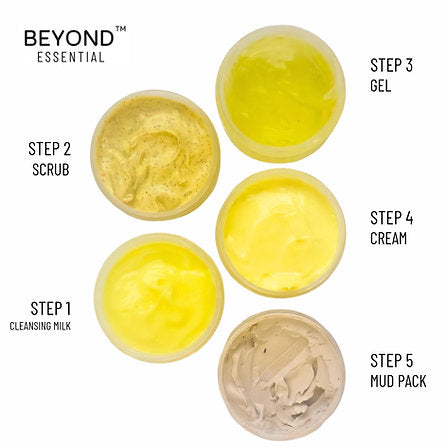 BEYOND™
ESSENTIAL

STEP 3
GEL

STEP 2
SCRUB

STEP 4
CREAM

STEP 1
CLEANSING MILK

STEP 5
MUD PACK